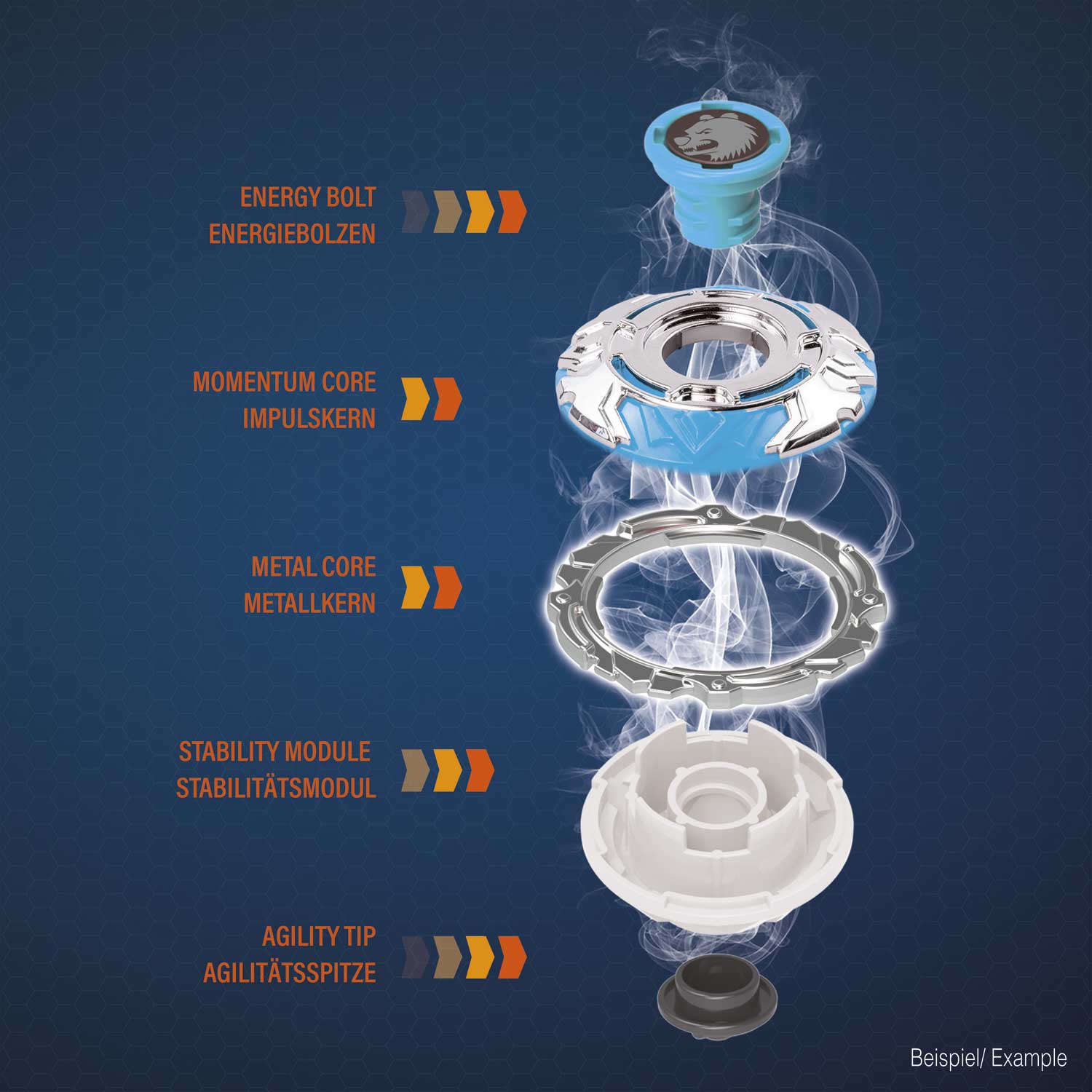 ENERGY BOLT
ENERGIEBOLZEN

MOMENTUM CORE
IMPULSKERN

METAL CORE
METALLKERN

STABILITY MODULE
STABILITÄTSMODUL

AGILITY TIP
AGILITÄTSSPITZE

Beispiel/ Example