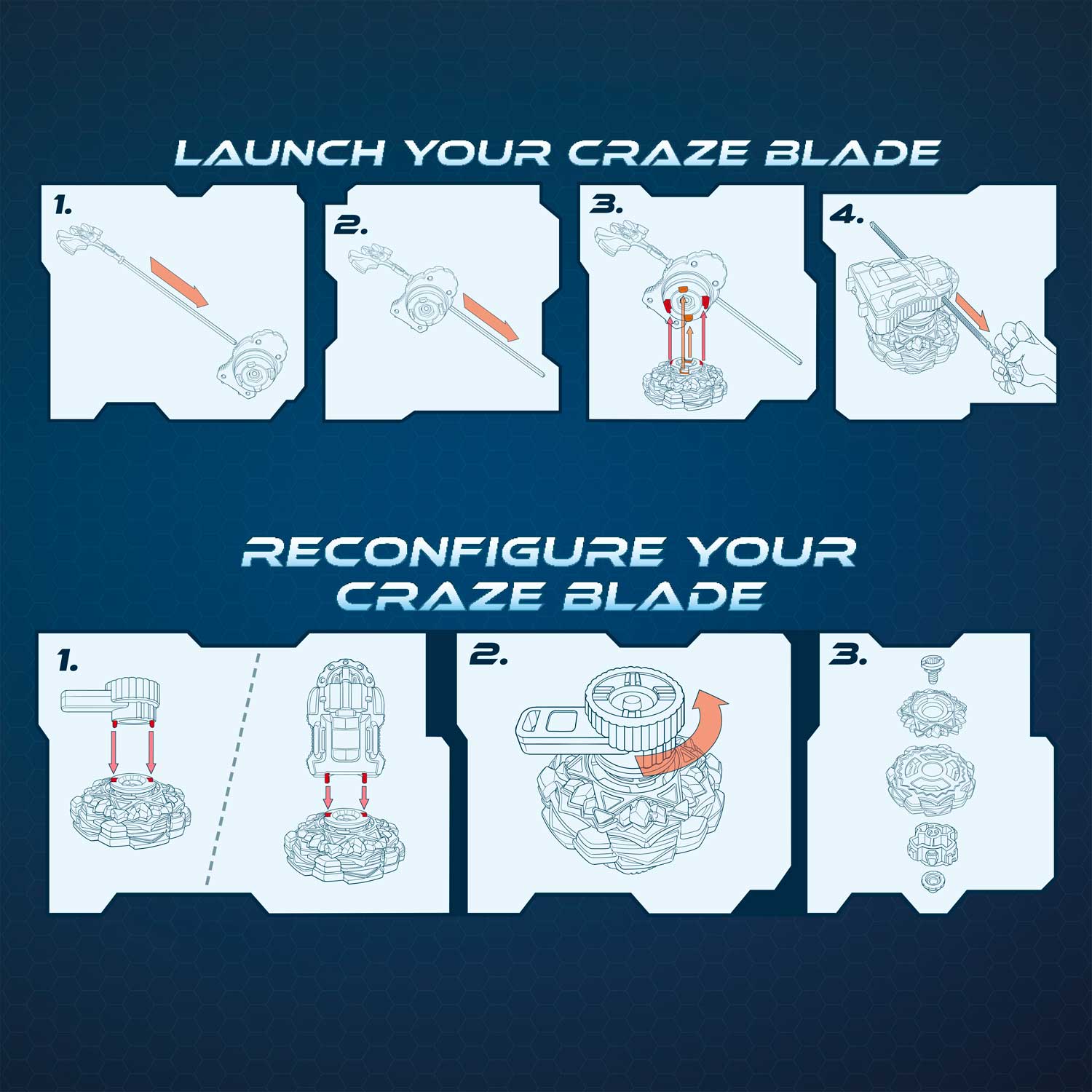 LAUNCH YOUR CRAZE BLADE

1.

2.

3.

4.

RECONFIGURE YOUR CRAZE BLADE

1.

2.

3.